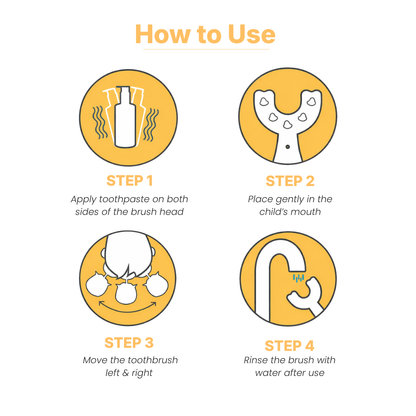 How to Use

STEP 1
Apply toothpaste on both sides of the brush head

STEP 2
Place gently in the child's mouth

STEP 3
Move the toothbrush left & right

STEP 4
Rinse the brush with water after use