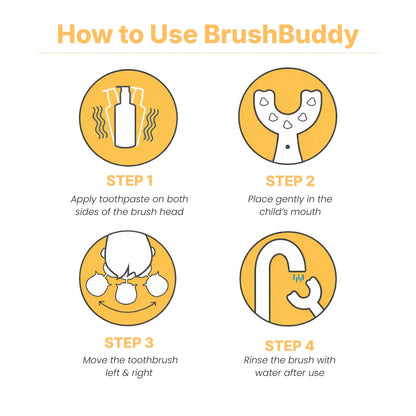 How to Use BrushBuddy

STEP 1
Apply toothpaste on both sides of the brush head

STEP 2
Place gently in the child's mouth

STEP 3
Move the toothbrush left & right

STEP 4
Rinse the brush with water after use