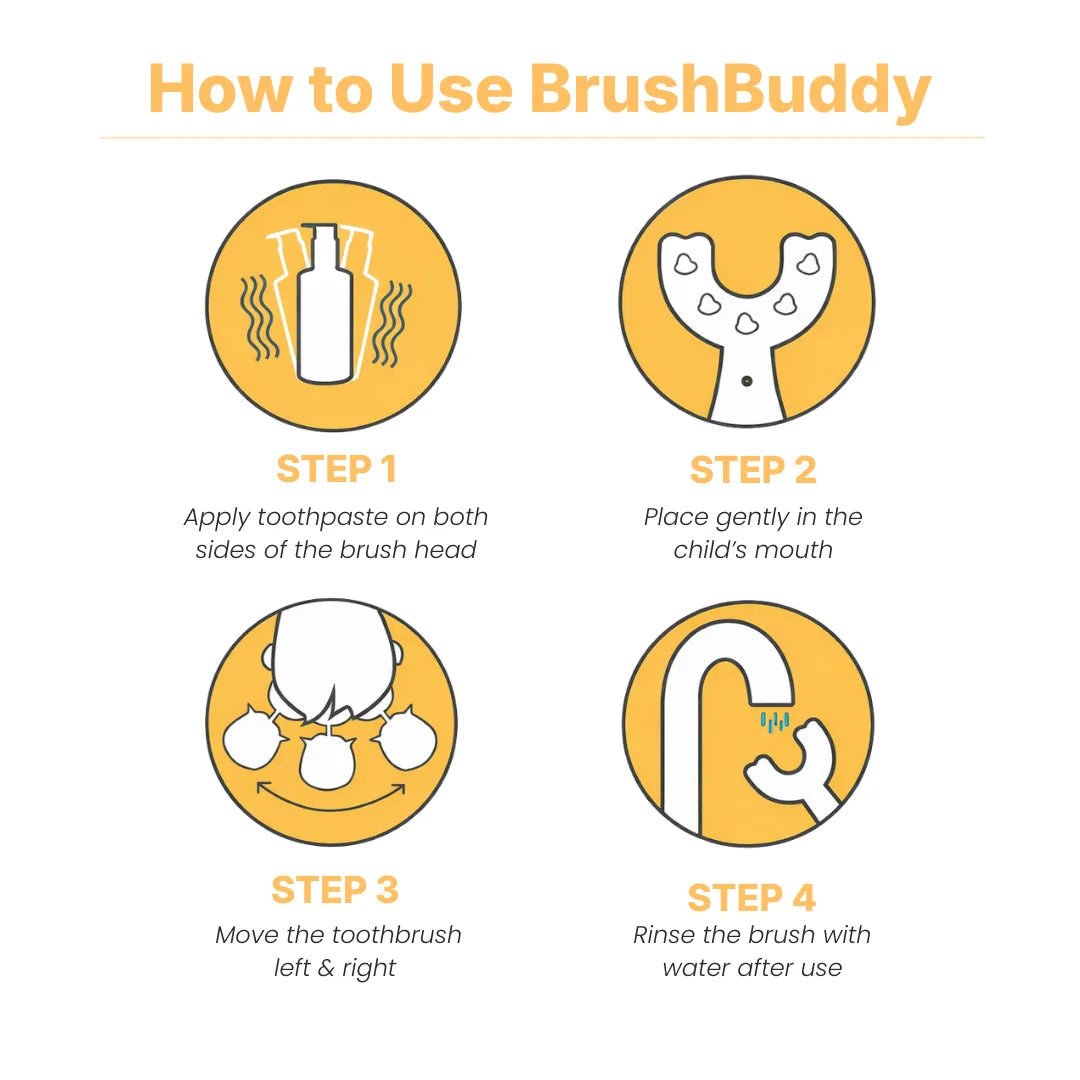 How to Use BrushBuddy

STEP 1
Apply toothpaste on both sides of the brush head

STEP 2
Place gently in the child's mouth

STEP 3
Move the toothbrush left & right

STEP 4
Rinse the brush with water after use